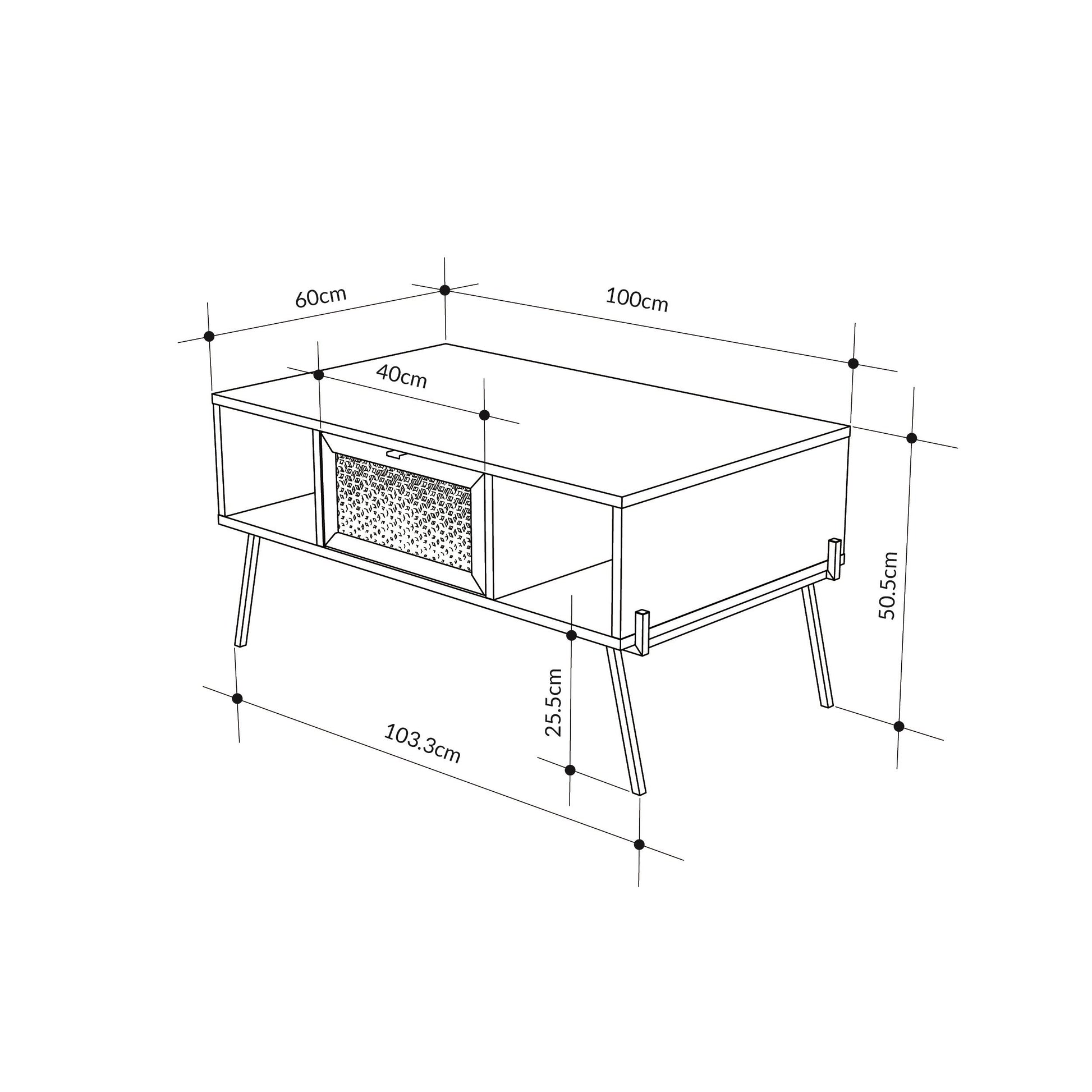 60cm

100cm

40cm

50.5cm

25.5cm

103.3cm